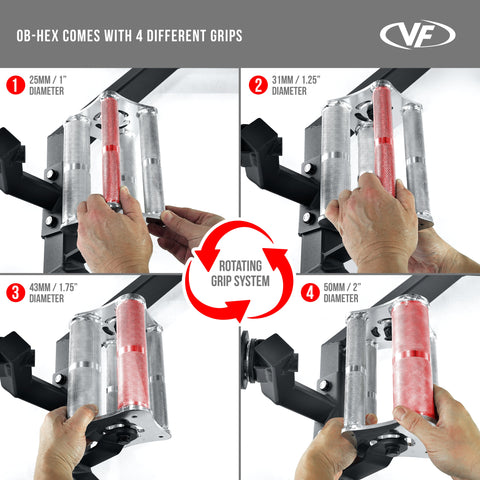 OB-HEX COMES WITH 4 DIFFERENT GRIPS

VF

1 25MM / 1"
DIAMETER

2 31MM / 1.25"
DIAMETER

ROTATING
GRIP SYSTEM

3 43MM / 1.75"
DIAMETER

4 50MM / 2"
DIAMETER